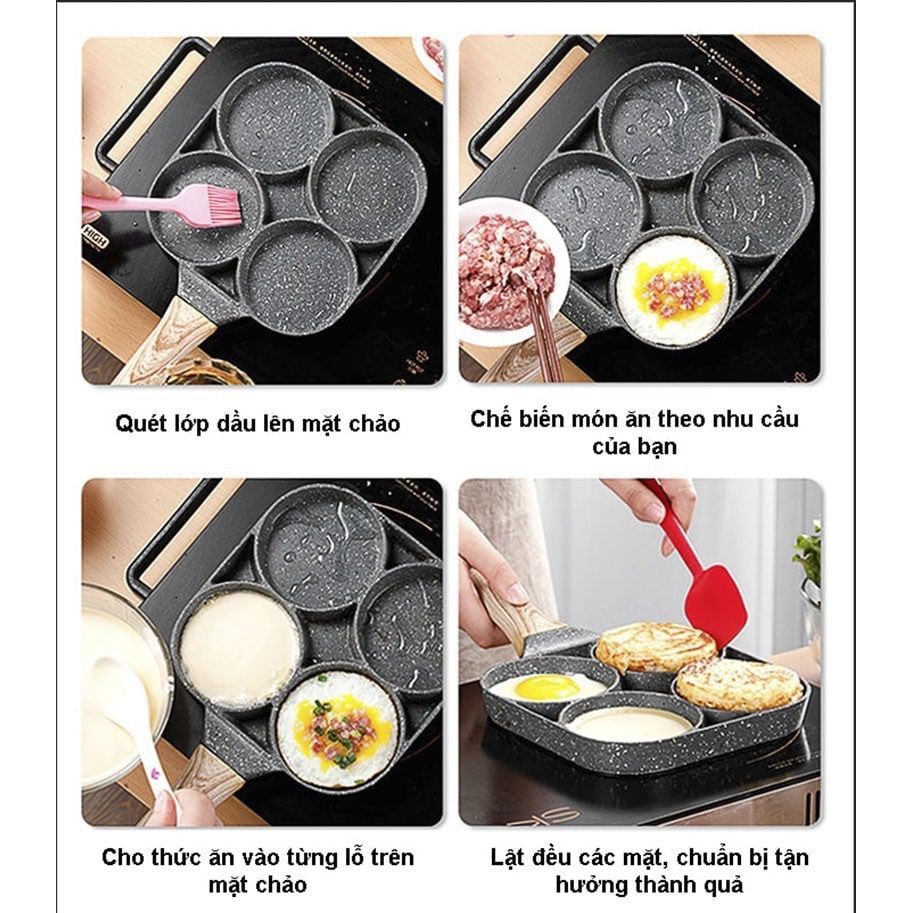 HIGH

Quét lớp dầu lên mặt chảo

Chế biến món ăn theo nhu cầu của bạn

Cho thức ăn vào từng lỗ trên mặt chảo

Lật đều các mặt, chuẩn bị tận hưởng thành quả