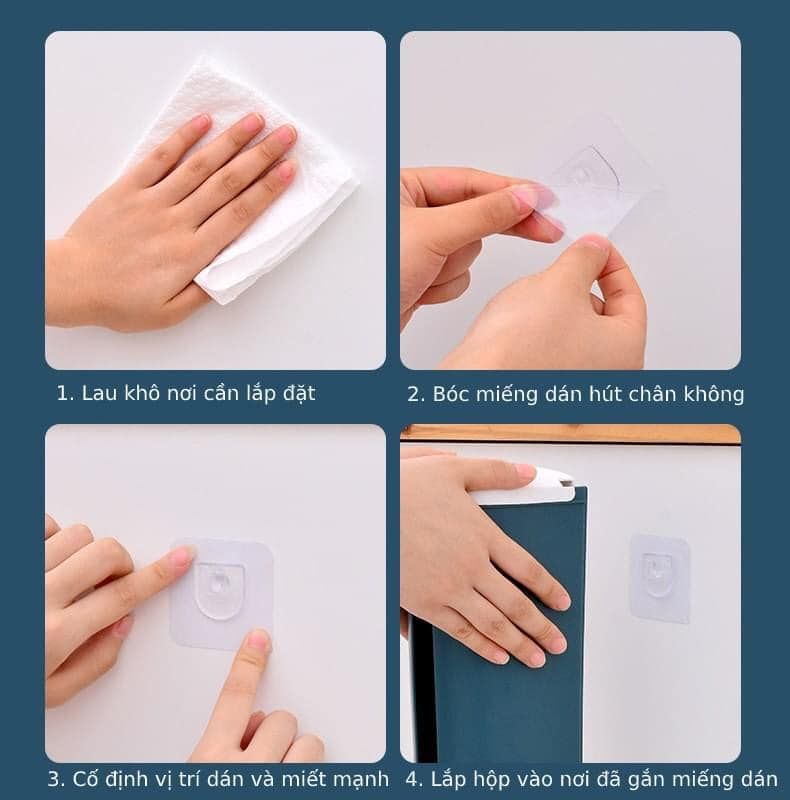 1. Lau khô nơi cần lắp đặt

2. Bóc miếng dán hút chân không

3. Cố định vị trí dán và miết mạnh

4. Lắp hộp vào nơi đã gắn miếng dán