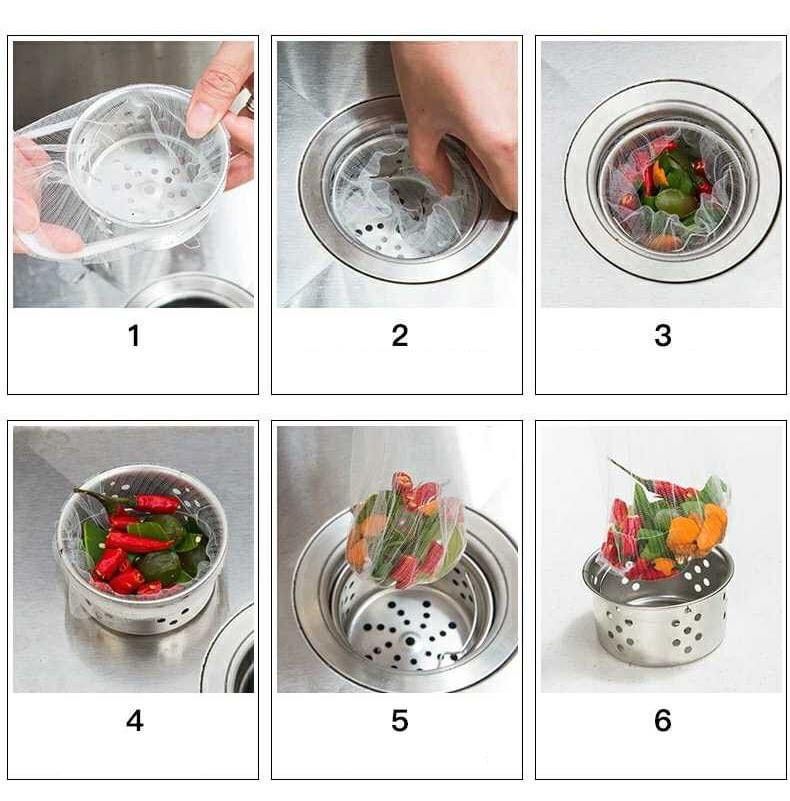 1

2

3

4

5

6